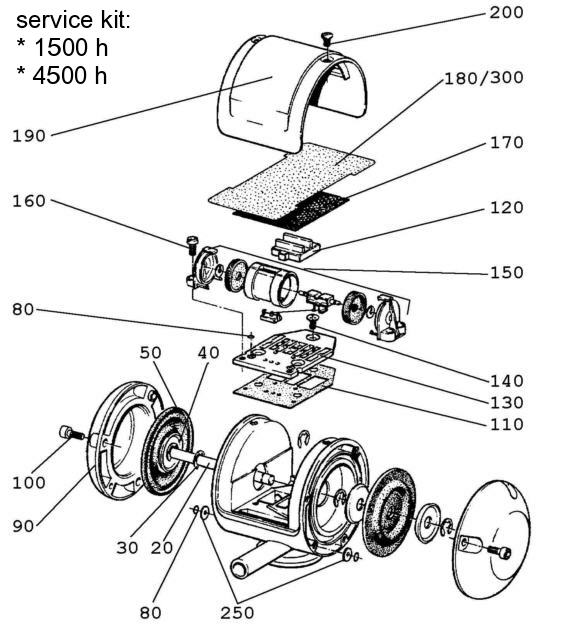 service kit:
* 1500 h
* 4500 h

200
180/300
190
170
160
120
150
80
50
40
140
130
110
100
90
30
20
80
250